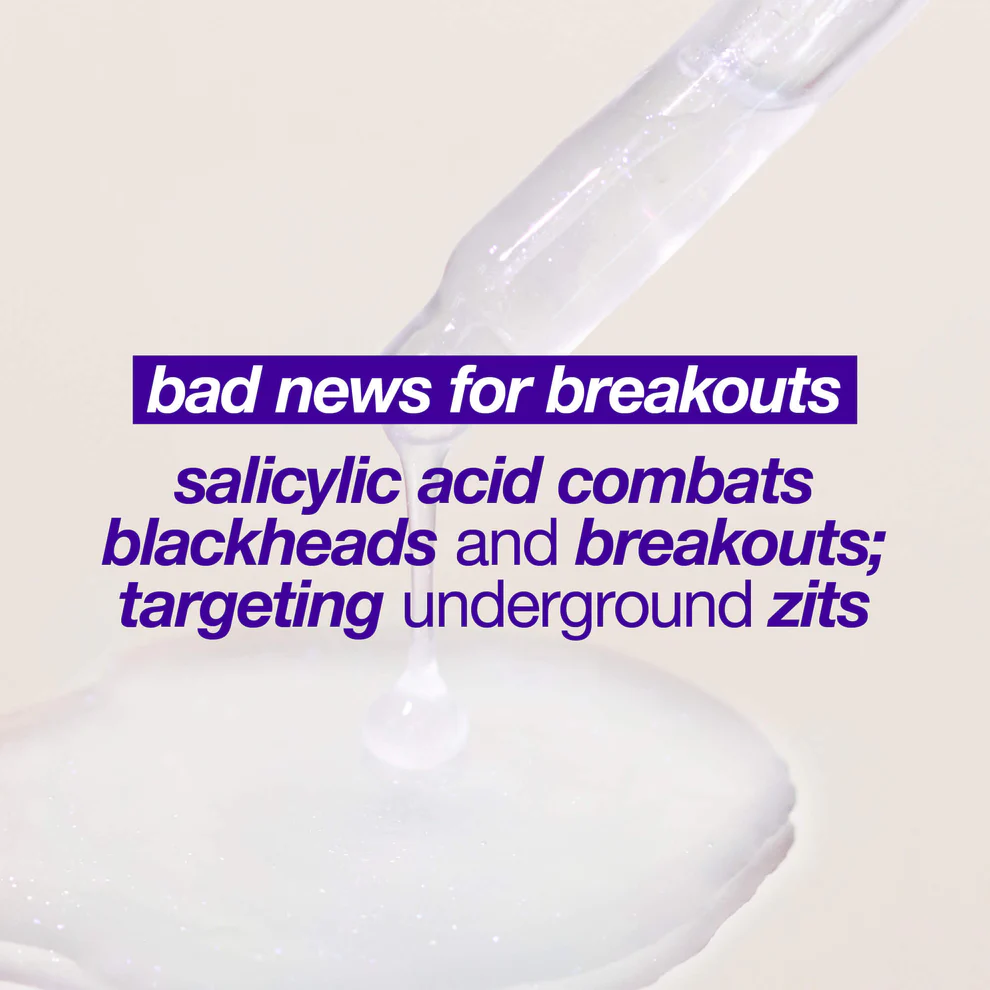 bad news for breakouts

salicylic acid combats blackheads and breakouts; targeting underground zits