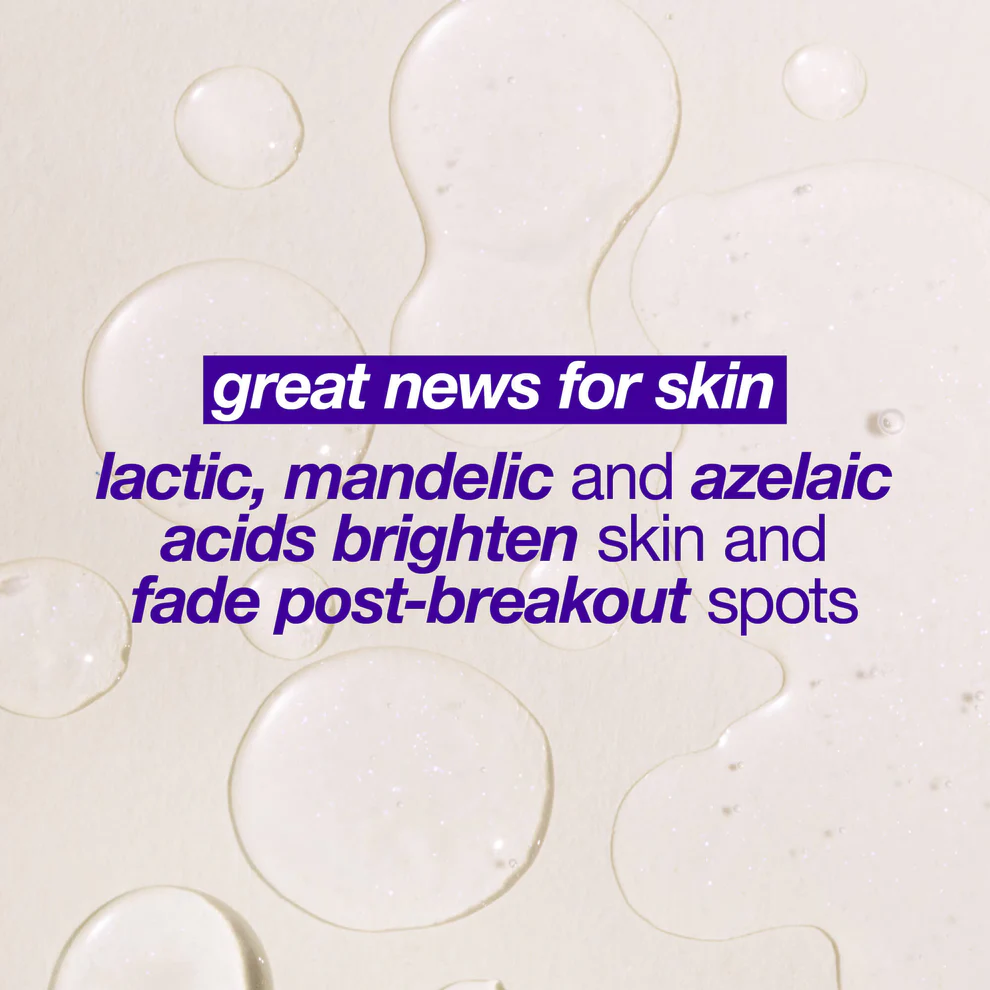 great news for skin

lactic, mandelic and azelaic acids brighten skin and fade post-breakout spots